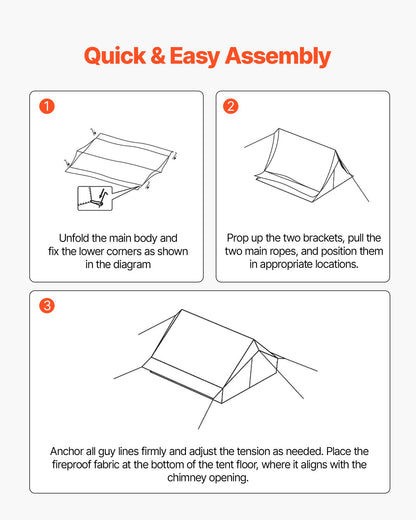 Quick & Easy Assembly

1

Unfold the main body and fix the lower corners as shown in the diagram

2

Prop up the two brackets, pull the two main ropes, and position them in appropriate locations.

3

Anchor all guy lines firmly and adjust the tension as needed. Place the fireproof fabric at the bottom of the tent floor, where it aligns with the chimney opening.