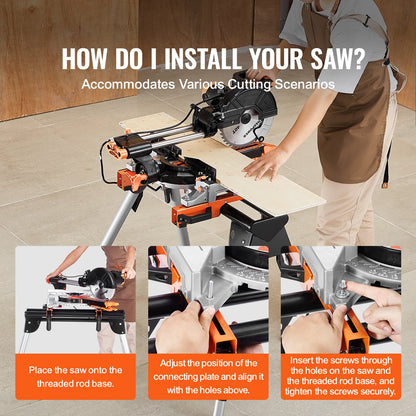 HOW DO I INSTALL YOUR SAW?

Accommodates Various Cutting Scenarios

Place the saw onto the threaded rod base.

Adjust the position of the connecting plate and align it with the holes above.

Insert the screws through the holes on the saw and the threaded rod base, and tighten the screws securely.