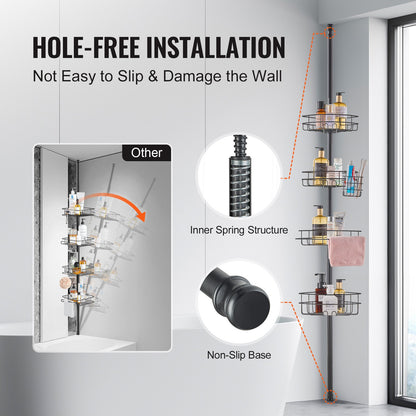 HOLE-FREE INSTALLATION

Not Easy to Slip & Damage the Wall

Other

Inner Spring Structure

Non-Slip Base