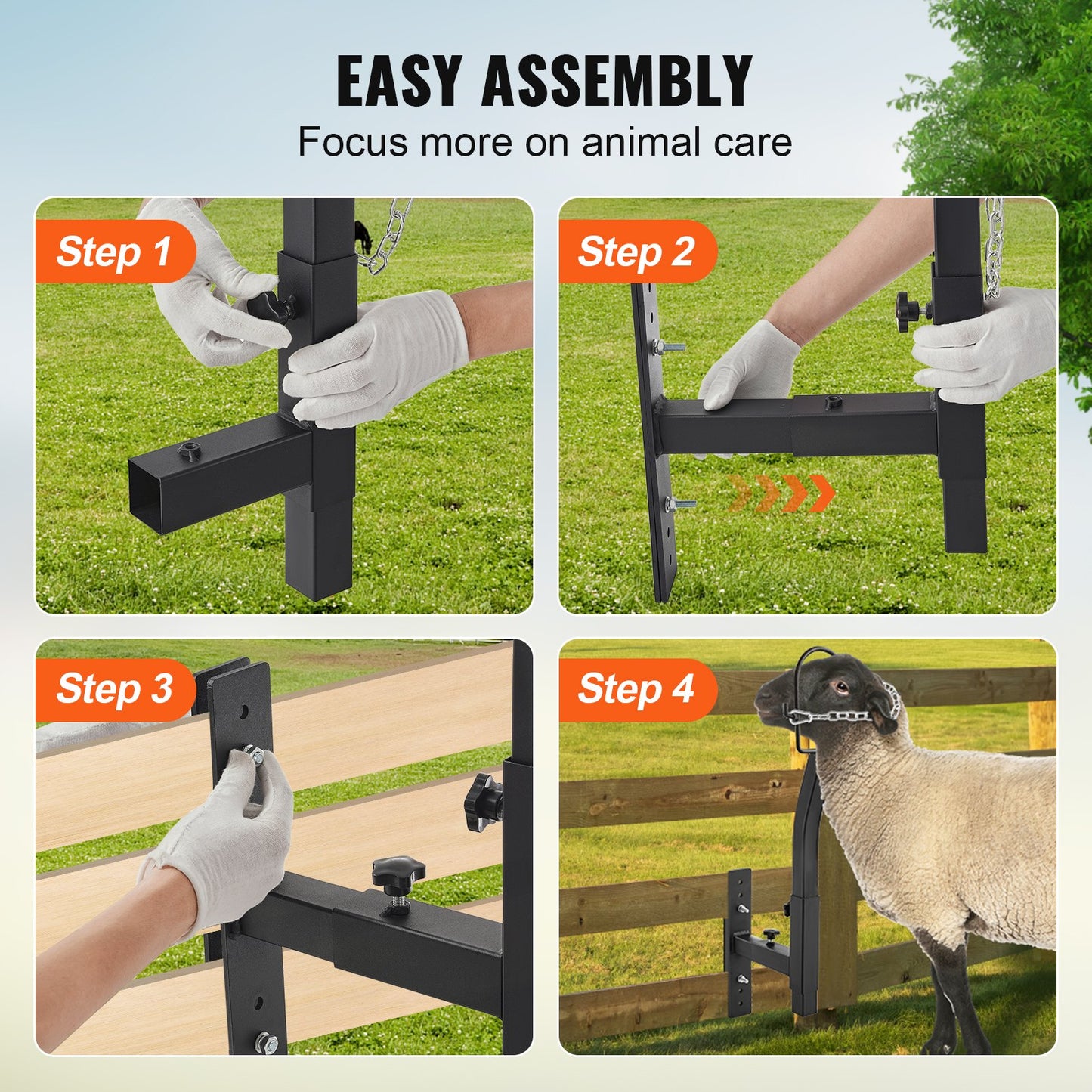 EASY ASSEMBLY

Focus more on animal care

Step 1

Step 2

Step 3

Step 4