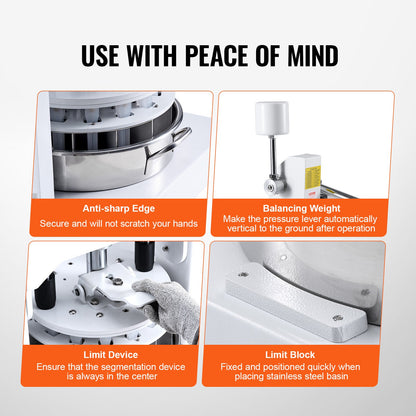 USE WITH PEACE OF MIND

Anti-sharp Edge
Secure and will not scratch your hands

Balancing Weight
Make the pressure lever automatically vertical to the ground after operation

Limit Device
Ensure that the segmentation device is always in the center

Limit Block
Fixed and positioned quickly when placing stainless steel basin