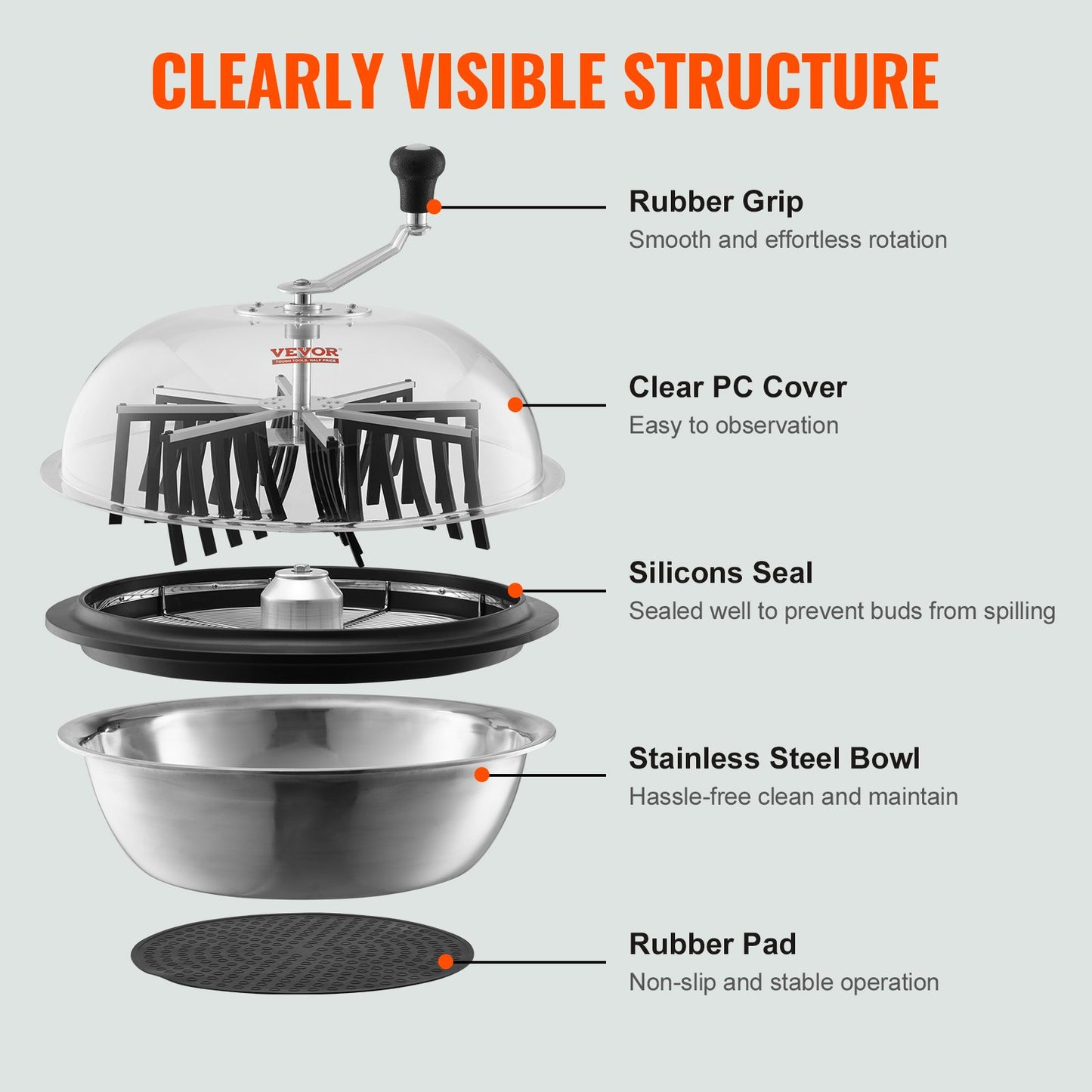 CLEARLY VISIBLE STRUCTURE

VEVOR
TOUGH TOOLS, HALF PRICE

Rubber Grip
Smooth and effortless rotation

Clear PC Cover
Easy to observation

Silicons Seal
Sealed well to prevent buds from spilling

Stainless Steel Bowl
Hassle-free clean and maintain

Rubber Pad
Non-slip and stable operation