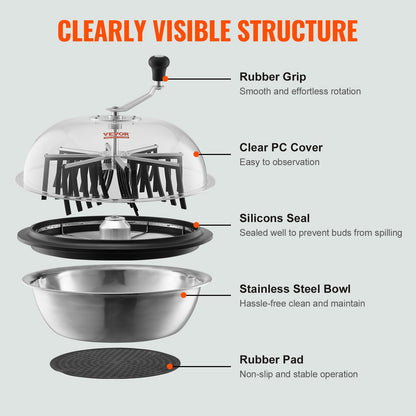 CLEARLY VISIBLE STRUCTURE

VEVOR

Rubber Grip
Smooth and effortless rotation

Clear PC Cover
Easy to observation

Silicons Seal
Sealed well to prevent buds from spilling

Stainless Steel Bowl
Hassle-free clean and maintain

Rubber Pad
Non-slip and stable operation