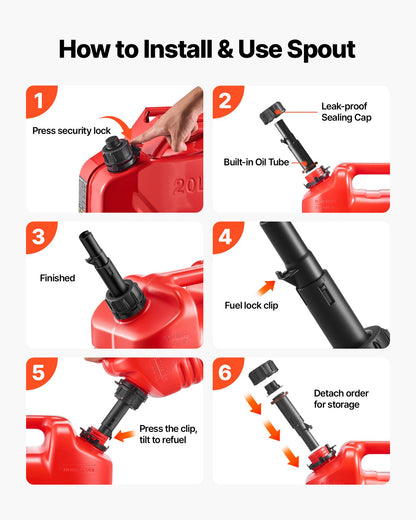 How to Install & Use Spout

1

Press security lock

20L

2

Leak-proof Sealing Cap

Built-in Oil Tube

3

Finished

4

Fuel lock clip

5

Press the clip, tilt to refuel

6

Detach order for storage