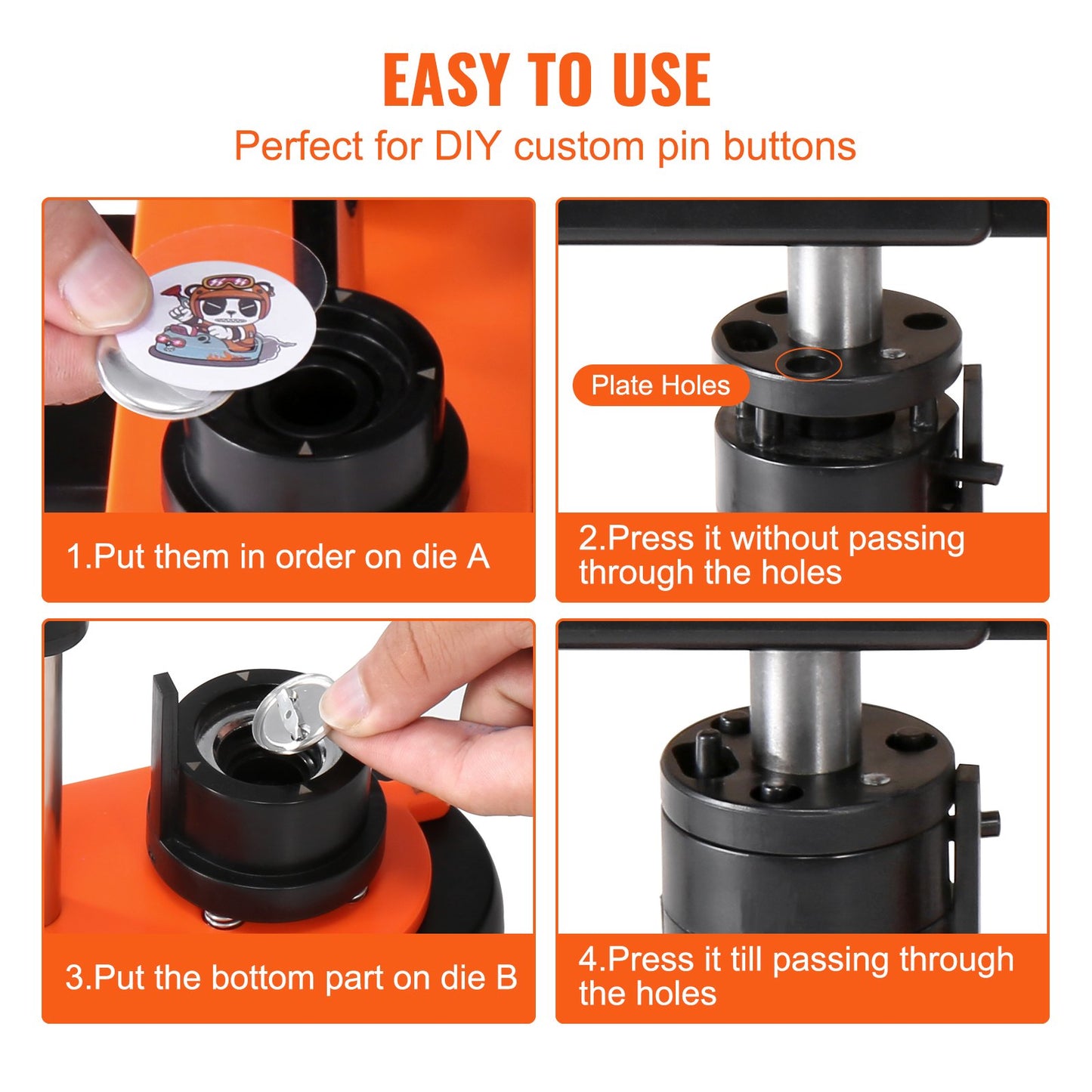 EASY TO USE
Perfect for DIY custom pin buttons

1.Put them in order on die A

Plate Holes

2.Press it without passing through the holes

3.Put the bottom part on die B

4.Press it till passing through the holes