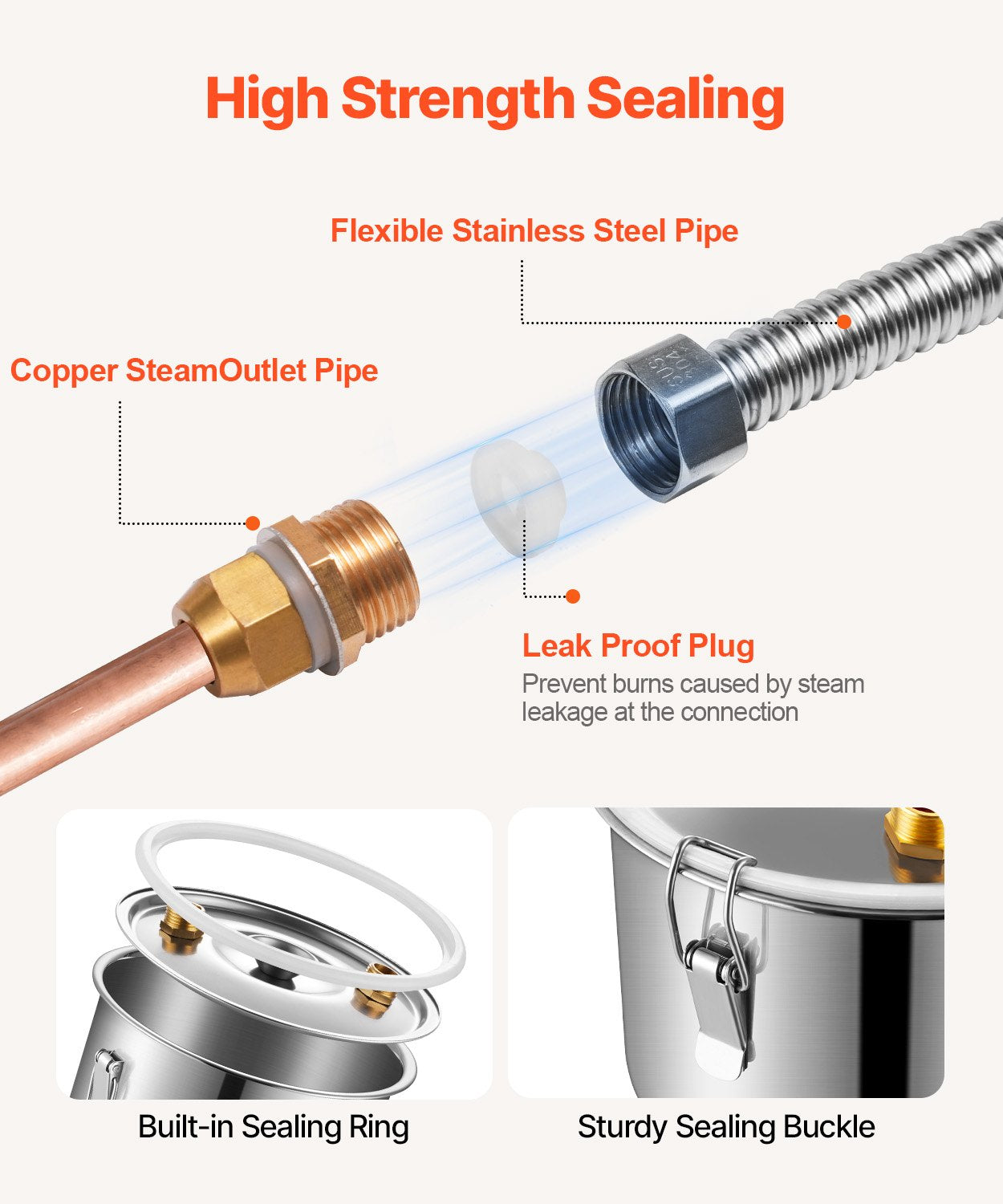 High Strength Sealing

Flexible Stainless Steel Pipe

Copper SteamOutlet Pipe

SUS 304

Leak Proof Plug

Prevent burns caused by steam leakage at the connection

Built-in Sealing Ring

Sturdy Sealing Buckle