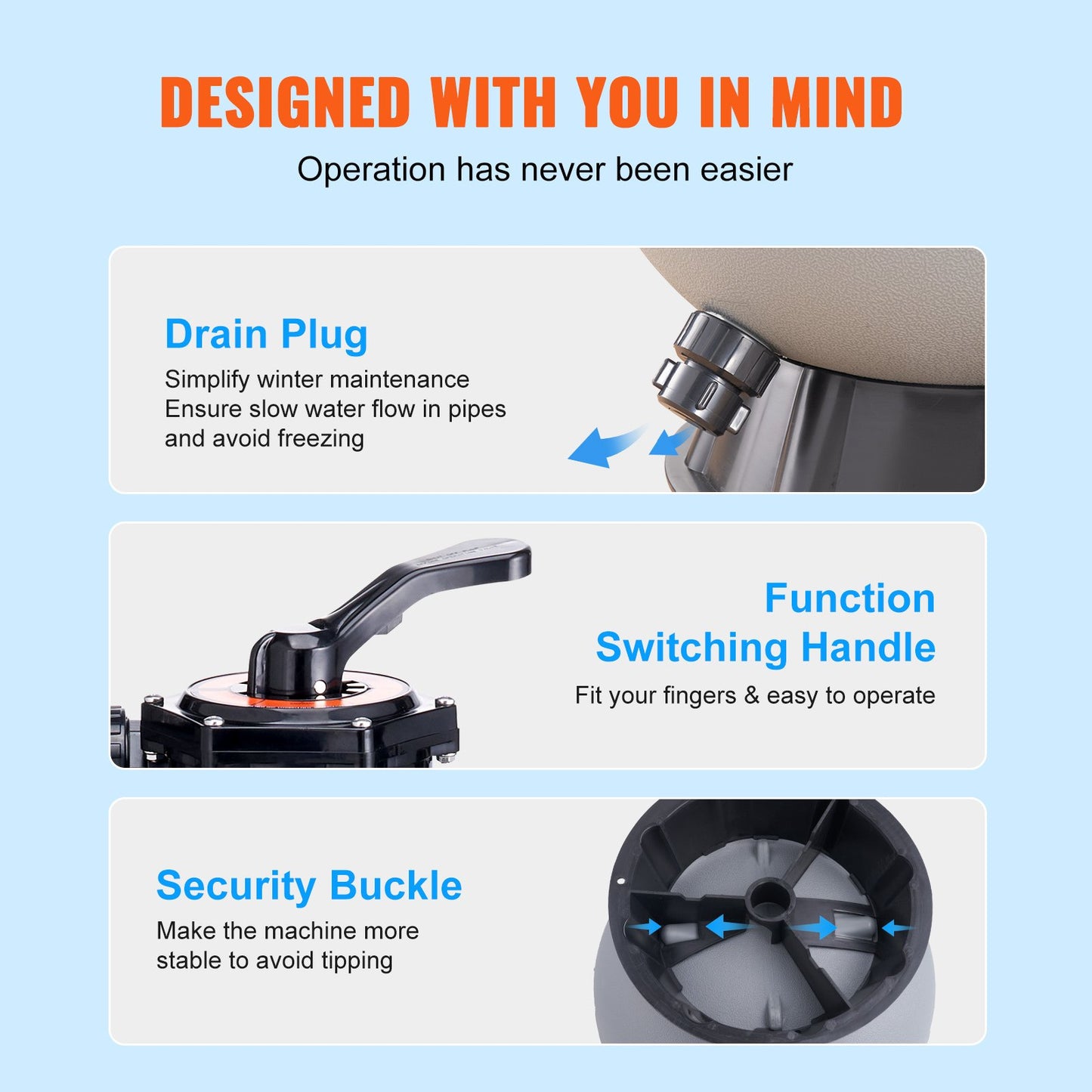 DESIGNED WITH YOU IN MIND

Operation has never been easier

Drain Plug

Simplify winter maintenance
Ensure slow water flow in pipes and avoid freezing

Function Switching Handle

Fit your fingers & easy to operate

Security Buckle

Make the machine more stable to avoid tipping