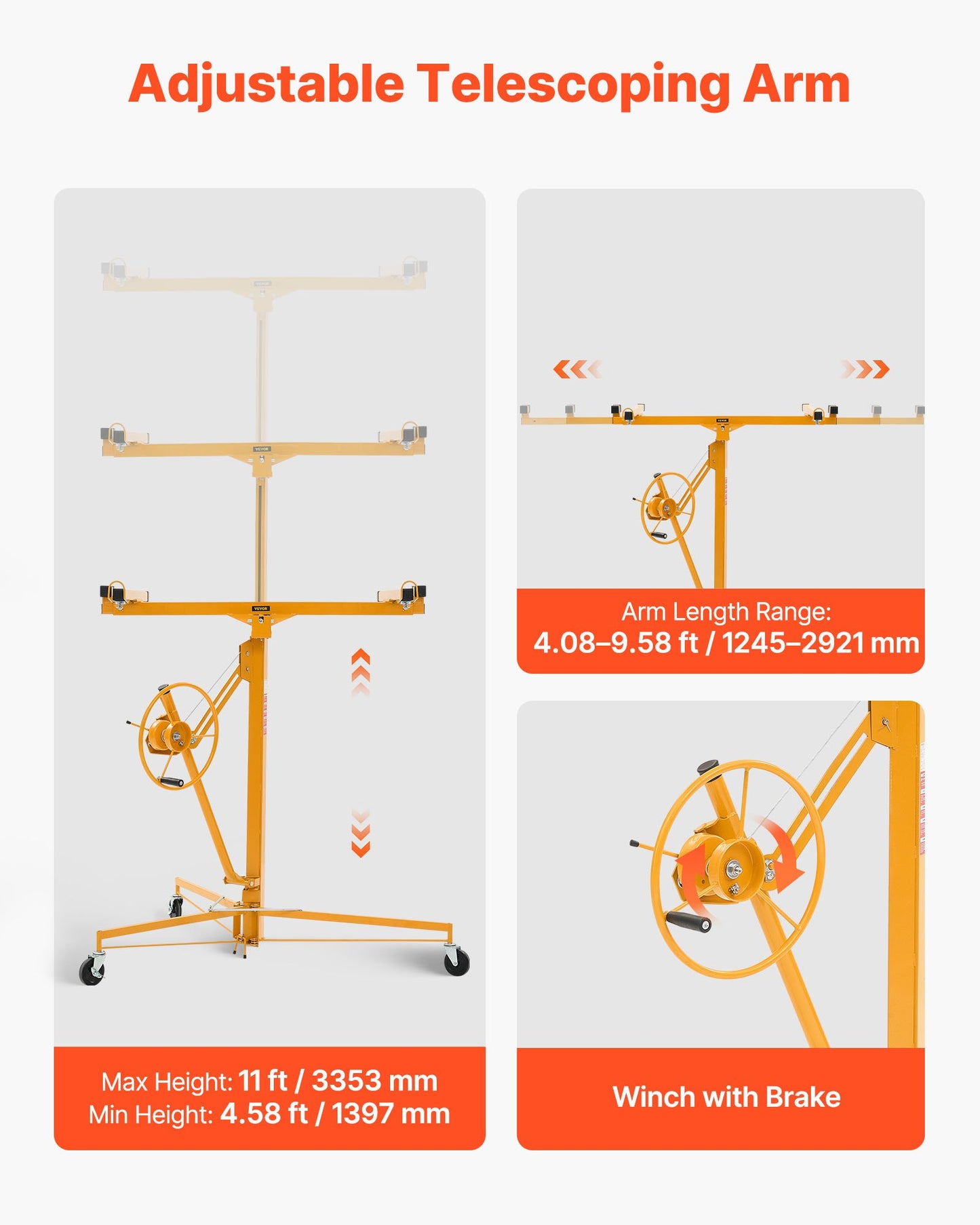 Adjustable Telescoping Arm

VEVOR

VEVOR

VEVOR

Max Height: 11 ft / 3353 mm
Min Height: 4.58 ft / 1397 mm

VEVOR

Arm Length Range:
4.08–9.58 ft / 1245–2921 mm

Winch with Brake