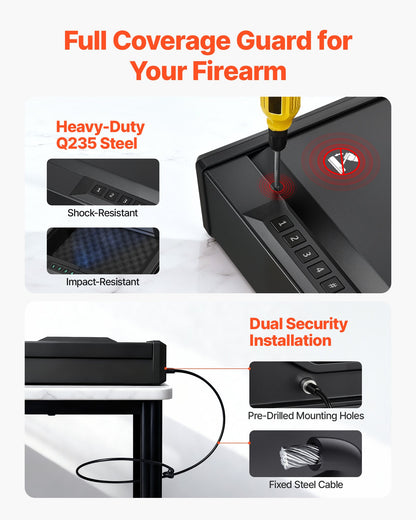 Full Coverage Guard for Your Firearm

Heavy-Duty Q235 Steel

1 2 3

Shock-Resistant

Impact-Resistant

1
2
3
4
#

Dual Security Installation

Pre-Drilled Mounting Holes

Fixed Steel Cable