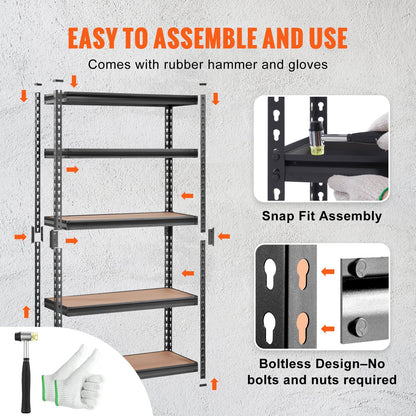 EASY TO ASSEMBLE AND USE

Comes with rubber hammer and gloves

Snap Fit Assembly

Boltless Design–No bolts and nuts required