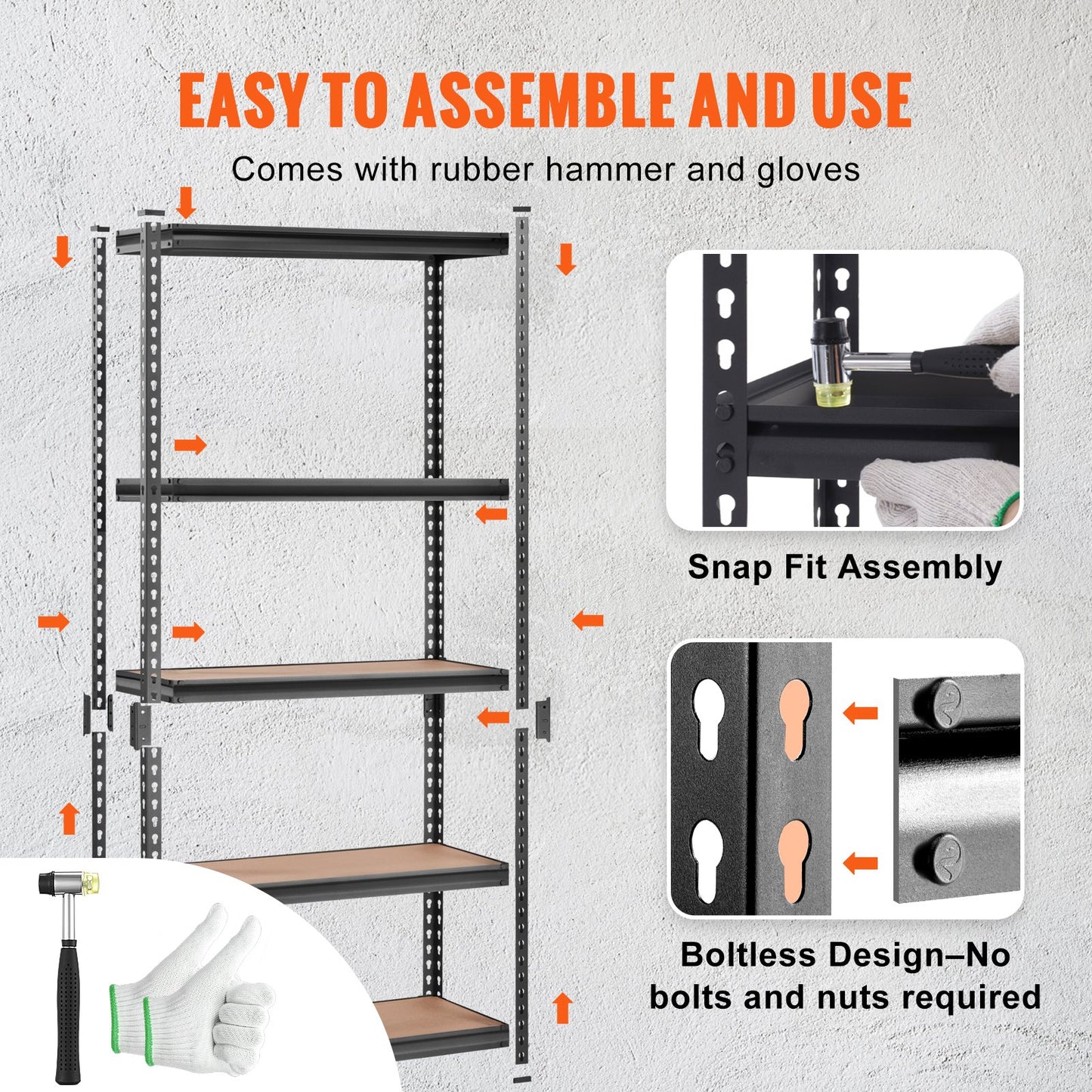 EASY TO ASSEMBLE AND USE

Comes with rubber hammer and gloves

Snap Fit Assembly

Boltless Design–No bolts and nuts required