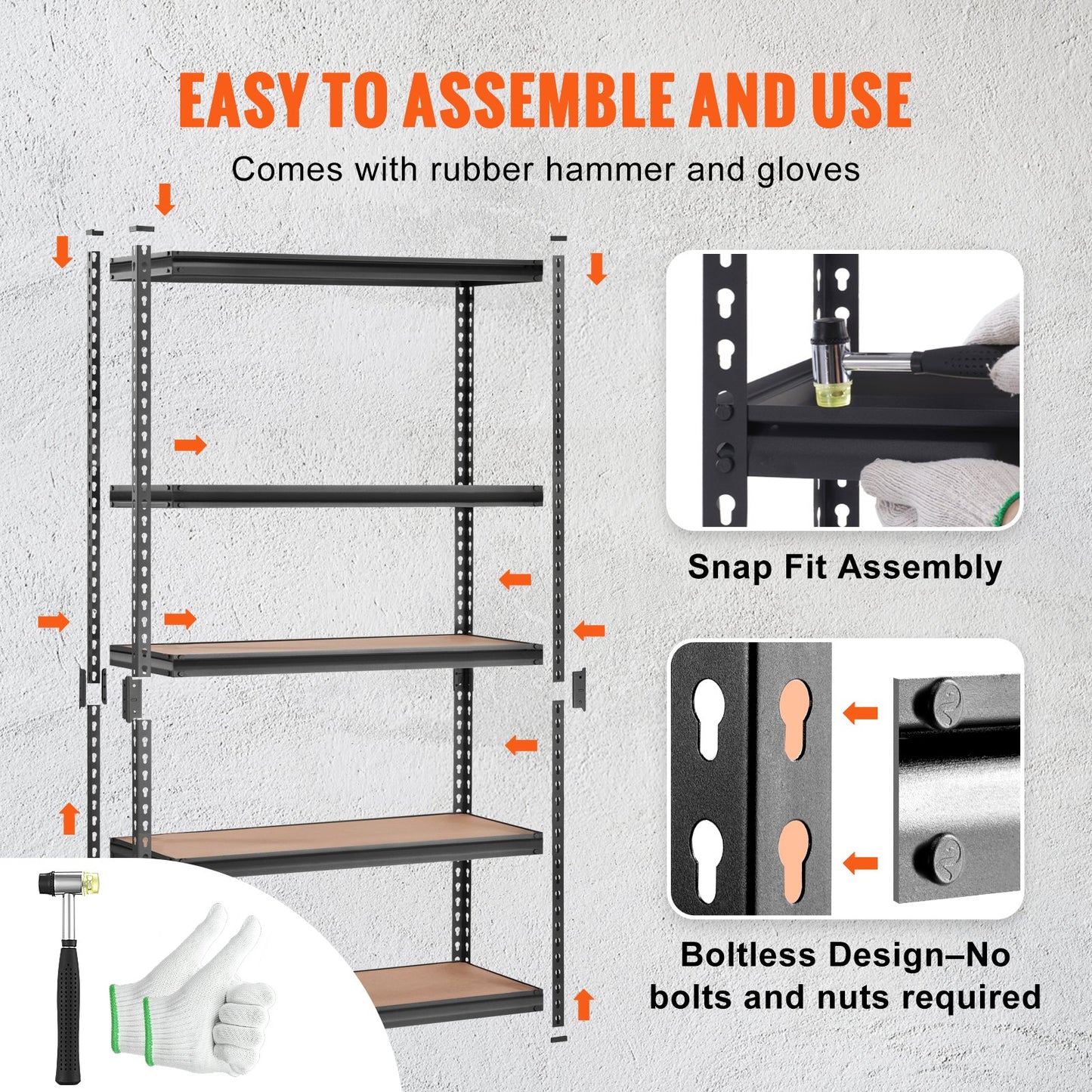 EASY TO ASSEMBLE AND USE

Comes with rubber hammer and gloves

Snap Fit Assembly

Boltless Design–No bolts and nuts required