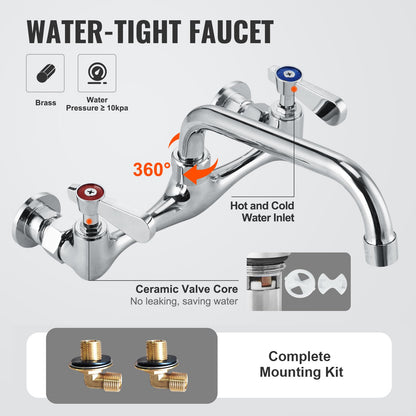 WATER-TIGHT FAUCET

Brass

Water Pressure ≥ 10kpa

360°

Hot and Cold Water Inlet

Ceramic Valve Core
No leaking, saving water

Complete Mounting Kit