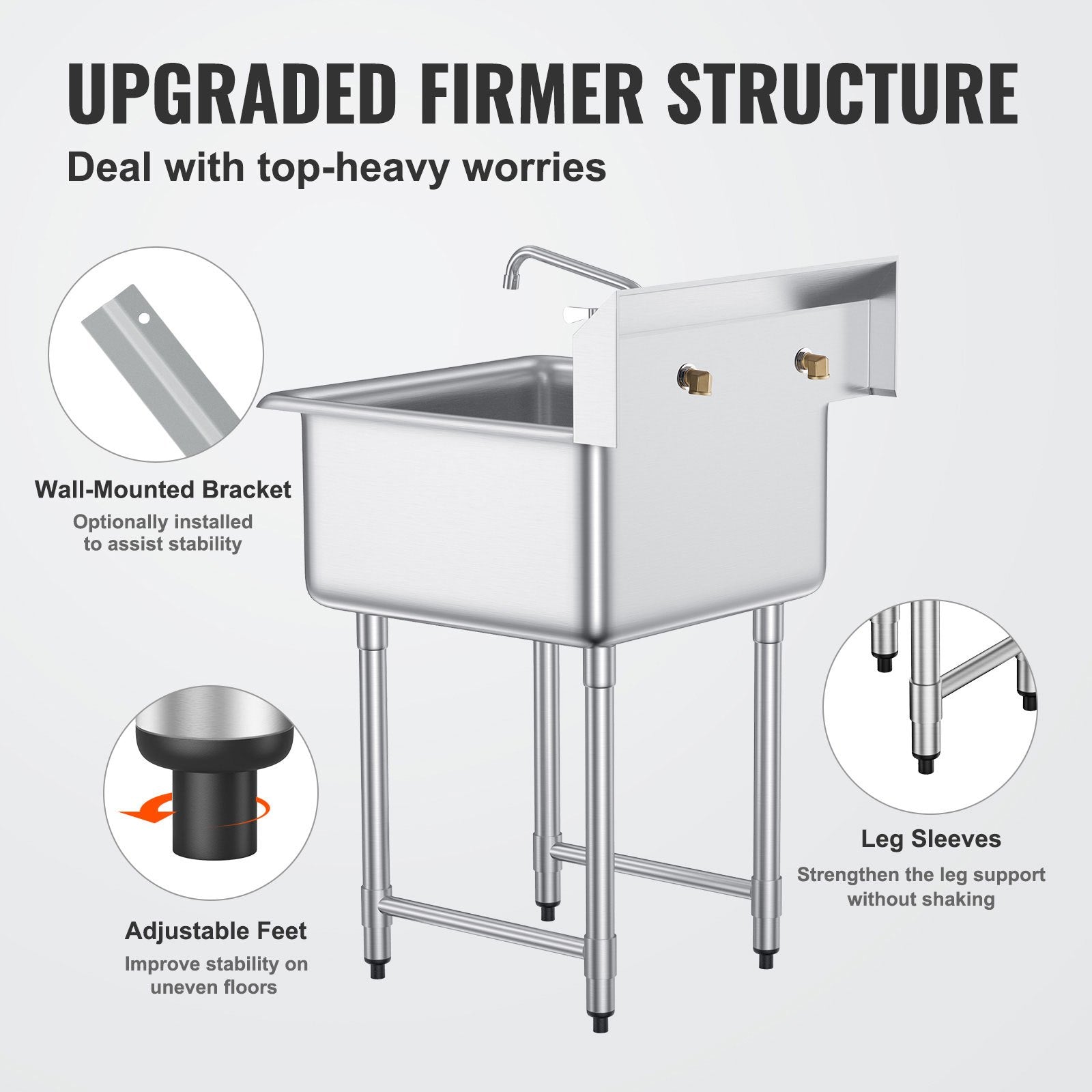 UPGRADED FIRMER STRUCTURE

Deal with top-heavy worries

Wall-Mounted Bracket

Optionally installed to assist stability

Adjustable Feet

Improve stability on uneven floors

Leg Sleeves

Strengthen the leg support without shaking