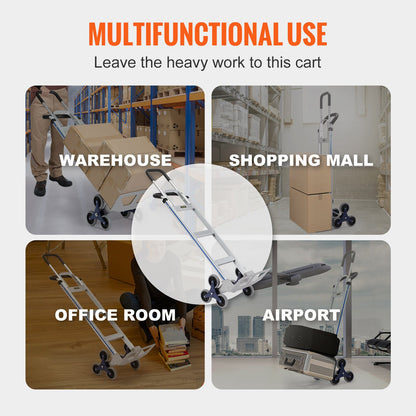 MULTIFUNCTIONAL USE

Leave the heavy work to this cart

WAREHOUSE

SHOPPING MALL

OFFICE ROOM

AIRPORT