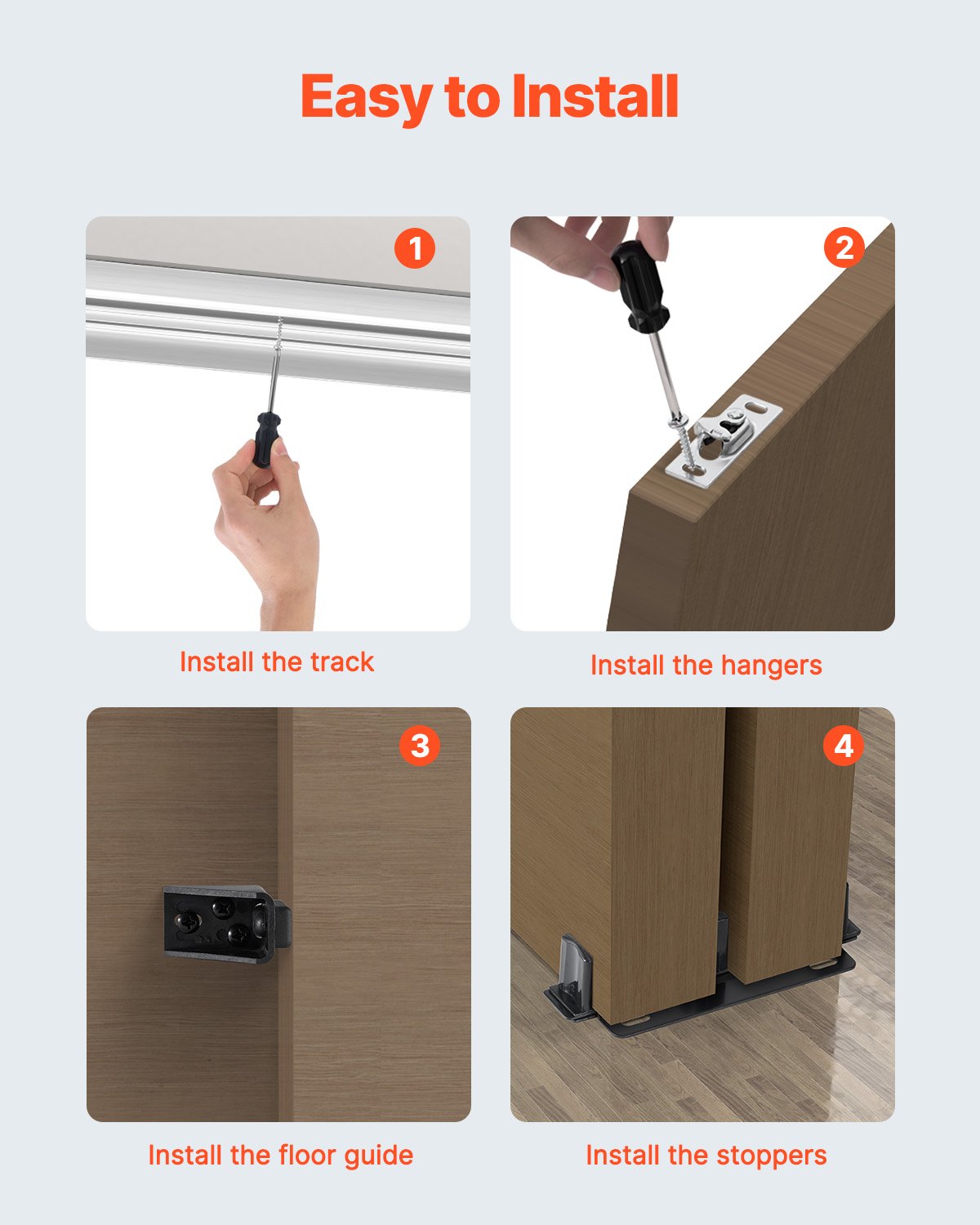 Easy to Install

1

Install the track

2

Install the hangers

3

Install the floor guide

4

Install the stoppers