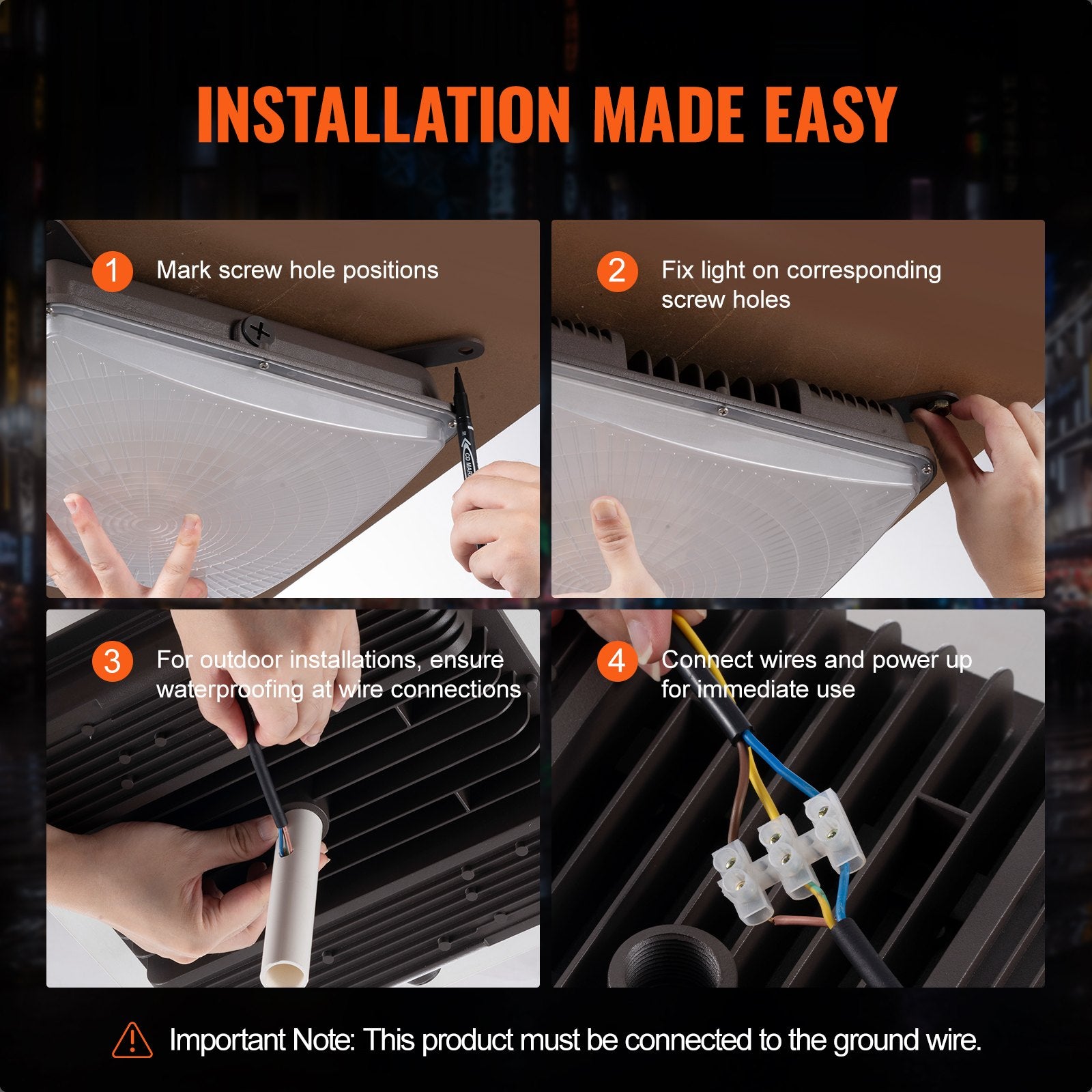 INSTALLATION MADE EASY

1 Mark screw hole positions

2 Fix light on corresponding screw holes

3 For outdoor installations, ensure waterproofing at wire connections

4 Connect wires and power up for immediate use

Important Note: This product must be connected to the ground wire.