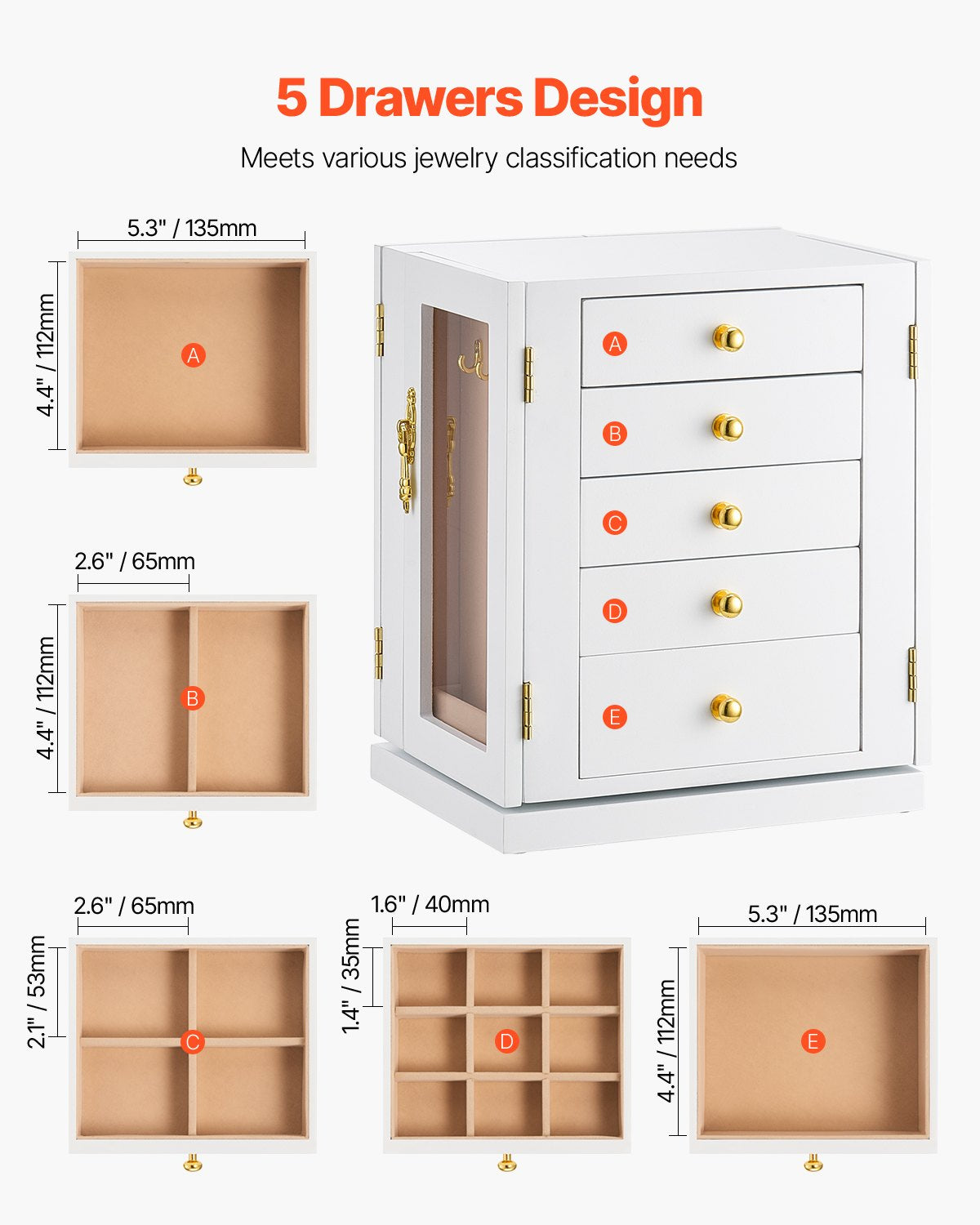 5 Drawers Design

Meets various jewelry classification needs

5.3" / 135mm

4.4" / 112mm

A

A

B

C

D

E

2.6" / 65mm

4.4" / 112mm

B

2.6" / 65mm

2.1" / 53mm

C

1.6" / 40mm

1.4" / 35mm

D

5.3" / 135mm

4.4" / 112mm

E