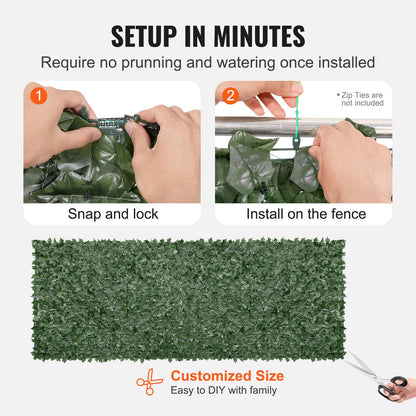 SETUP IN MINUTES

Require no prunning and watering once installed

1

Snap and lock

2

• Zip Ties are not included

Install on the fence

Customized Size

Easy to DIY with family