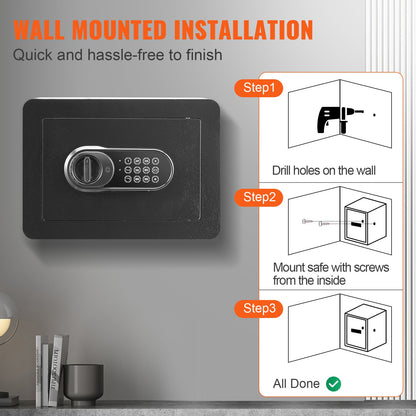 WALL MOUNTED INSTALLATION
Quick and hassle-free to finish

Step1
Drill holes on the wall

Step2
Mount safe with screws from the inside

Step3
All Done