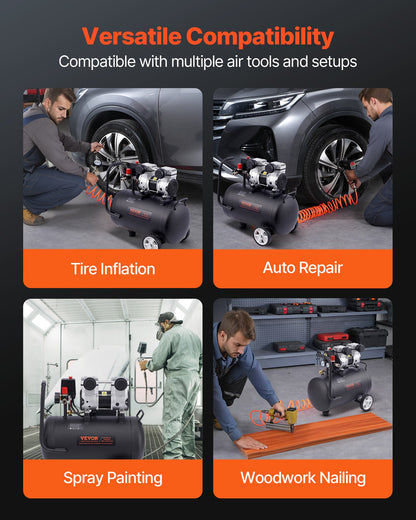 Versatile Compatibility

Compatible with multiple air tools and setups

Tire Inflation

Auto Repair

VEVOR

Spray Painting

Woodwork Nailing