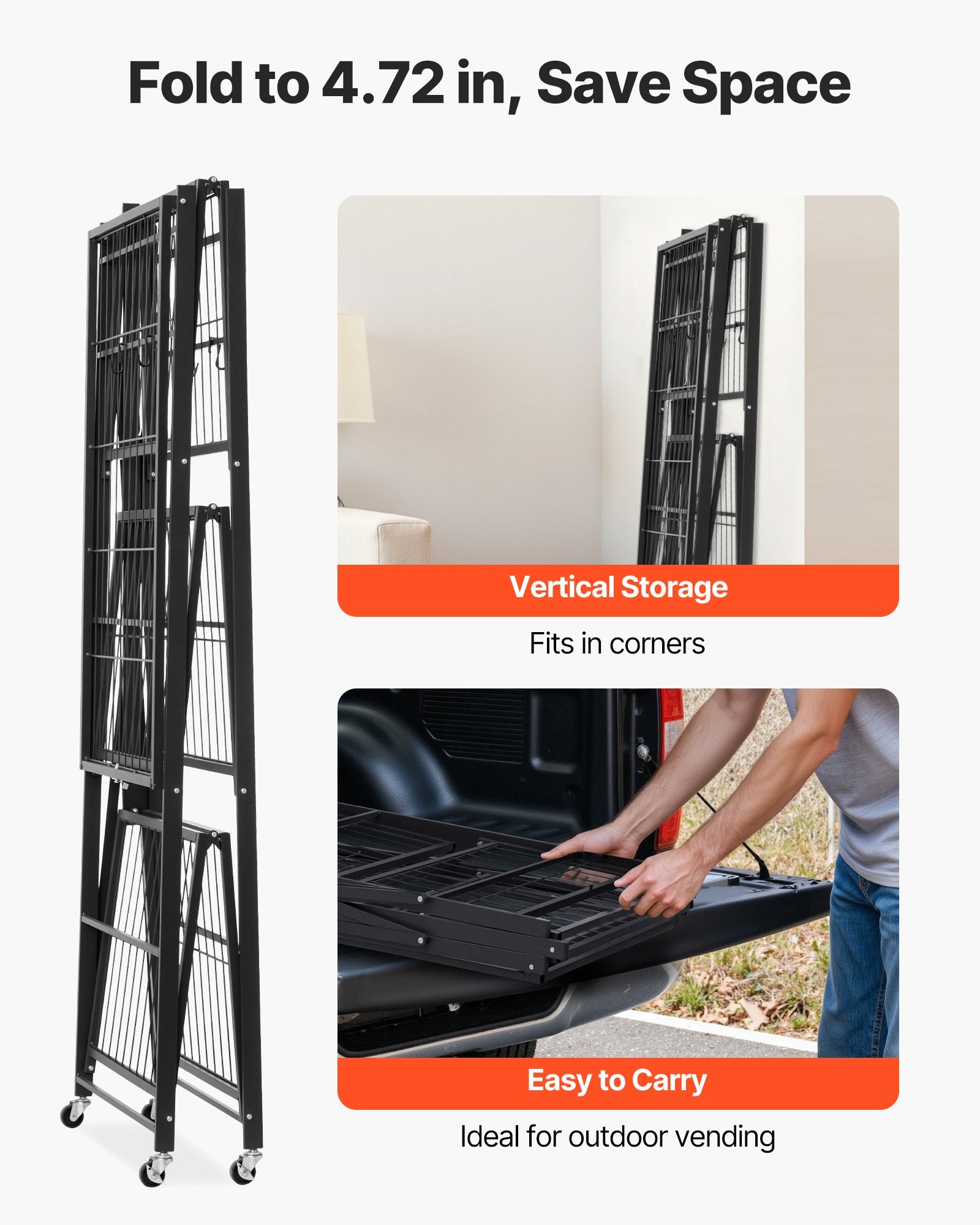 Fold to 4.72 in, Save Space

Vertical Storage

Fits in corners

Easy to Carry

Ideal for outdoor vending