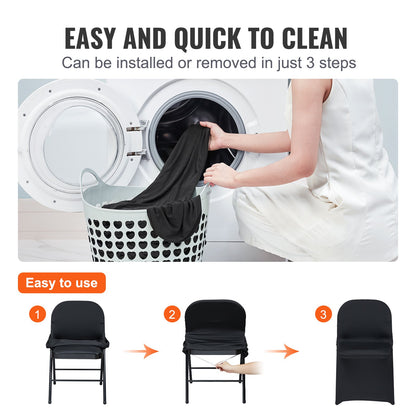 EASY AND QUICK TO CLEAN
Can be installed or removed in just 3 steps

Easy to use

1

2

3