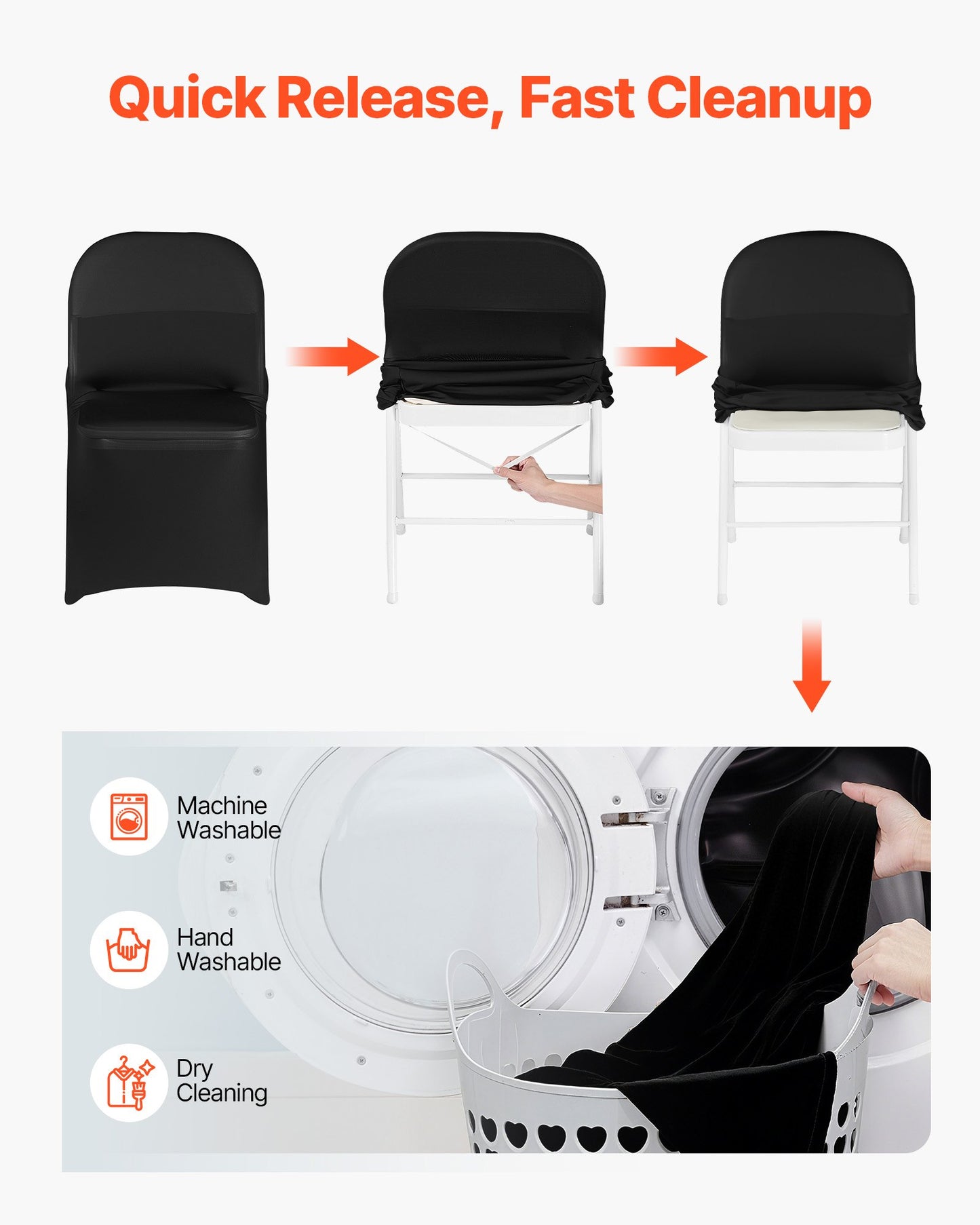 Quick Release, Fast Cleanup

Machine Washable

Hand Washable

Dry Cleaning