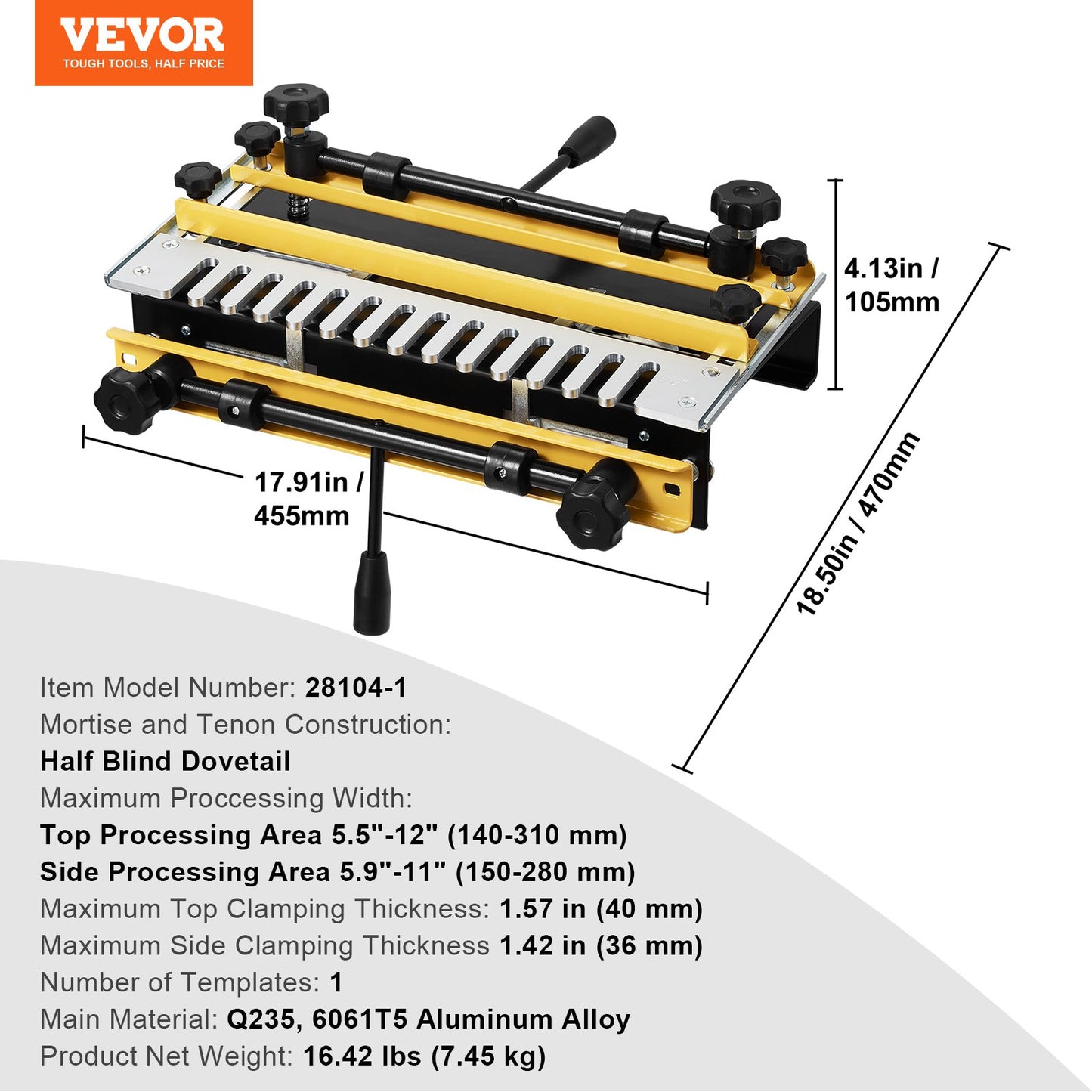 VEVOR
TOUGH TOOLS, HALF PRICE

4.13in / 105mm

17.91in / 455mm

18.50in / 470mm

1/2"

Item Model Number: 28104-1
Mortise and Tenon Construction:
Half Blind Dovetail
Maximum Proccessing Width:
Top Processing Area 5.5"-12" (140-310 mm)
Side Processing Area 5.9"-11" (150-280 mm)
Maximum Top Clamping Thickness: 1.57 in (40 mm)
Maximum Side Clamping Thickness 1.42 in (36 mm)
Number of Templates: 1
Main Material: Q235, 6061T5 Aluminum Alloy
Product Net Weight: 16.42 lbs (7.45 kg)