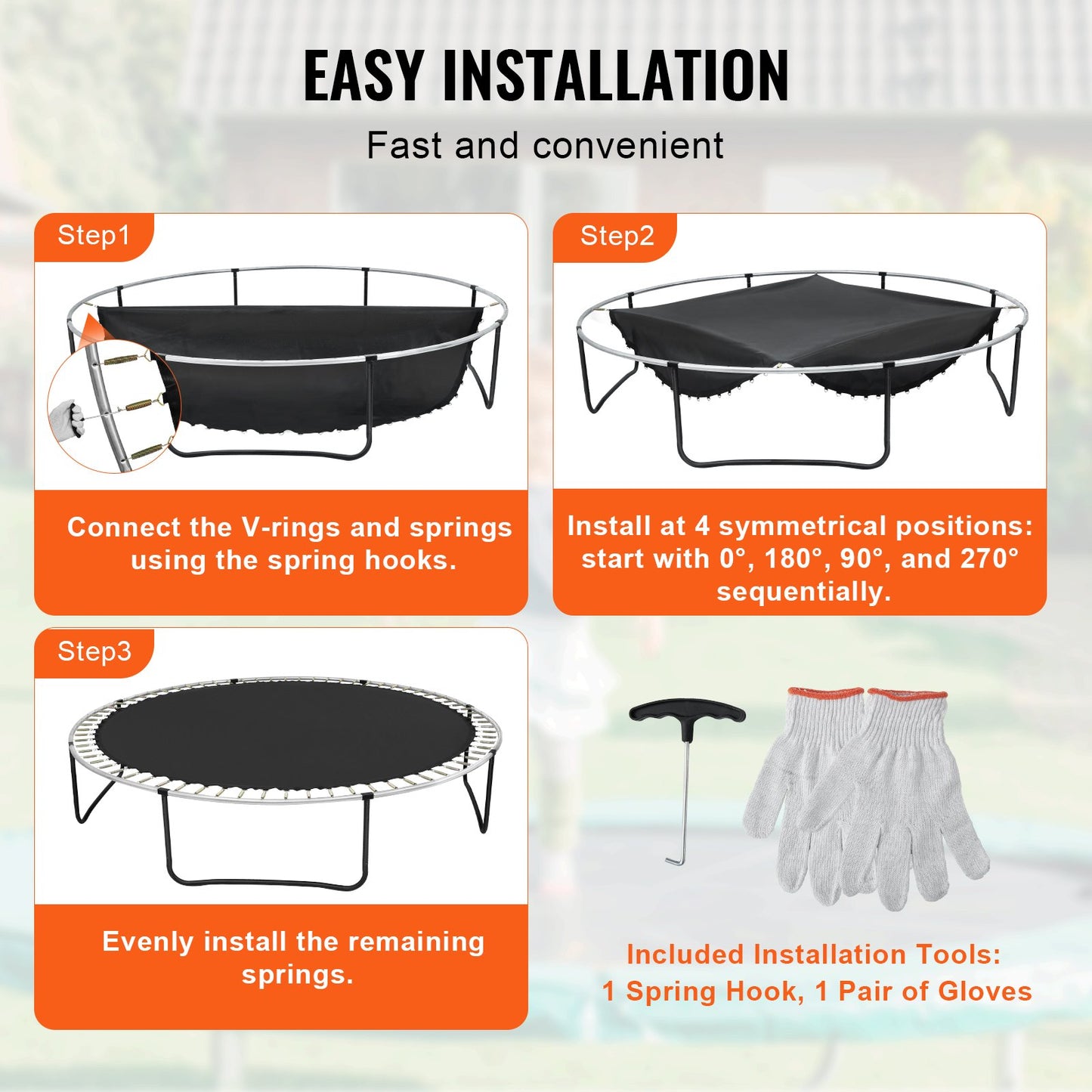 EASY INSTALLATION

Fast and convenient

Step1

Connect the V-rings and springs using the spring hooks.

Step2

Install at 4 symmetrical positions: start with 0°, 180°, 90°, and 270° sequentially.

Step3

Evenly install the remaining springs.

Included Installation Tools: 1 Spring Hook, 1 Pair of Gloves