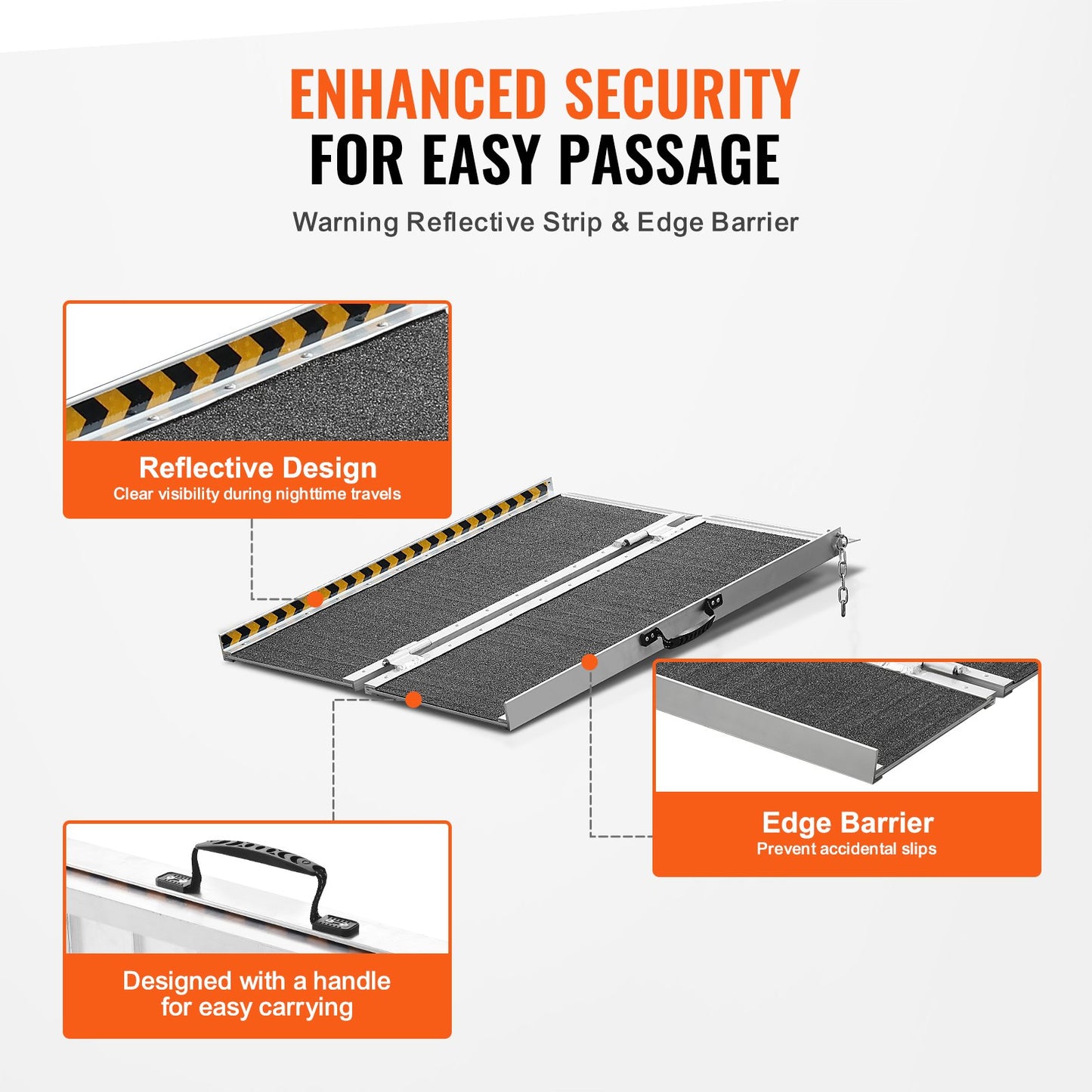 ENHANCED SECURITY
FOR EASY PASSAGE

Warning Reflective Strip & Edge Barrier

Reflective Design
Clear visibility during nighttime travels

Edge Barrier
Prevent accidental slips

Designed with a handle for easy carrying