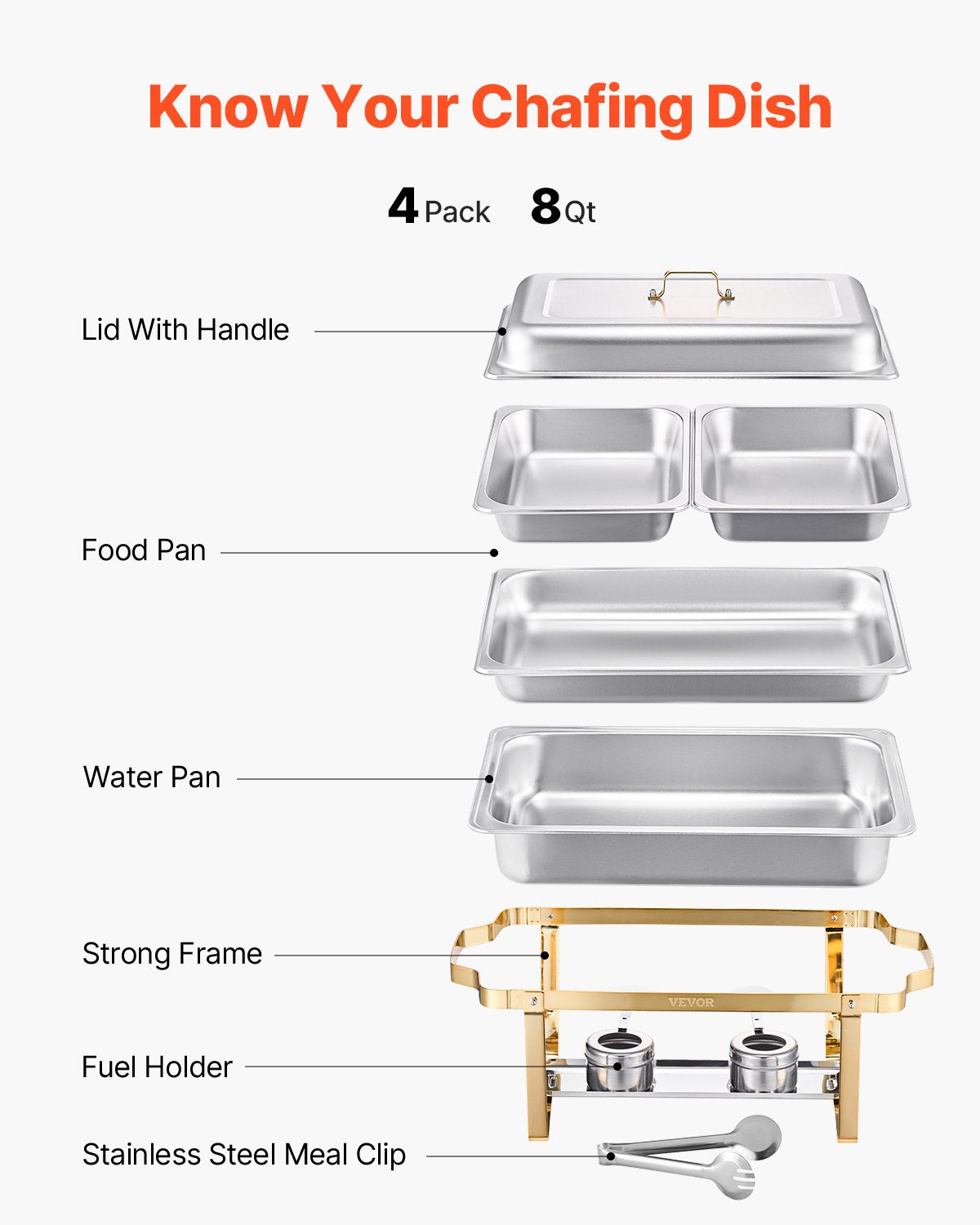 Know Your Chafing Dish

4 Pack 8 Qt

Lid With Handle

Food Pan

Water Pan

Strong Frame

VEVOR

Fuel Holder

Stainless Steel Meal Clip