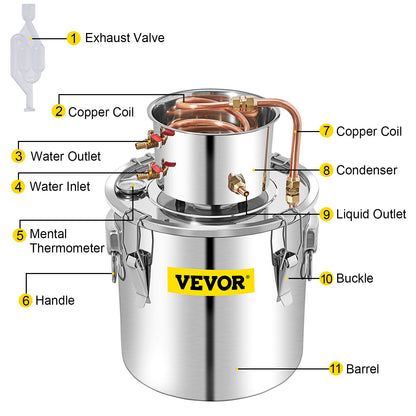 1 Exhaust Valve

2 Copper Coil

3 Water Outlet

4 Water Inlet

5 Mental Thermometer

6 Handle

7 Copper Coil

8 Condenser

9 Liquid Outlet

10 Buckle

11 Barrel

VEVOR®