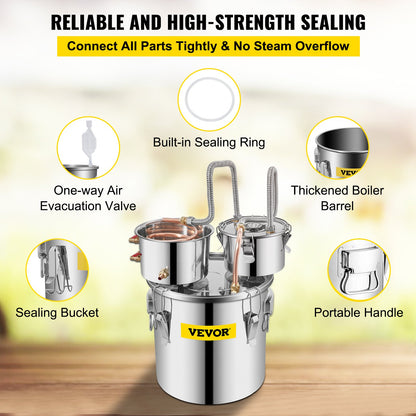 RELIABLE AND HIGH-STRENGTH SEALING

Connect All Parts Tightly & No Steam Overflow

Built-in Sealing Ring

One-way Air Evacuation Valve

VEV

Thickened Boiler Barrel

Sealing Bucket

Portable Handle

VEVOR