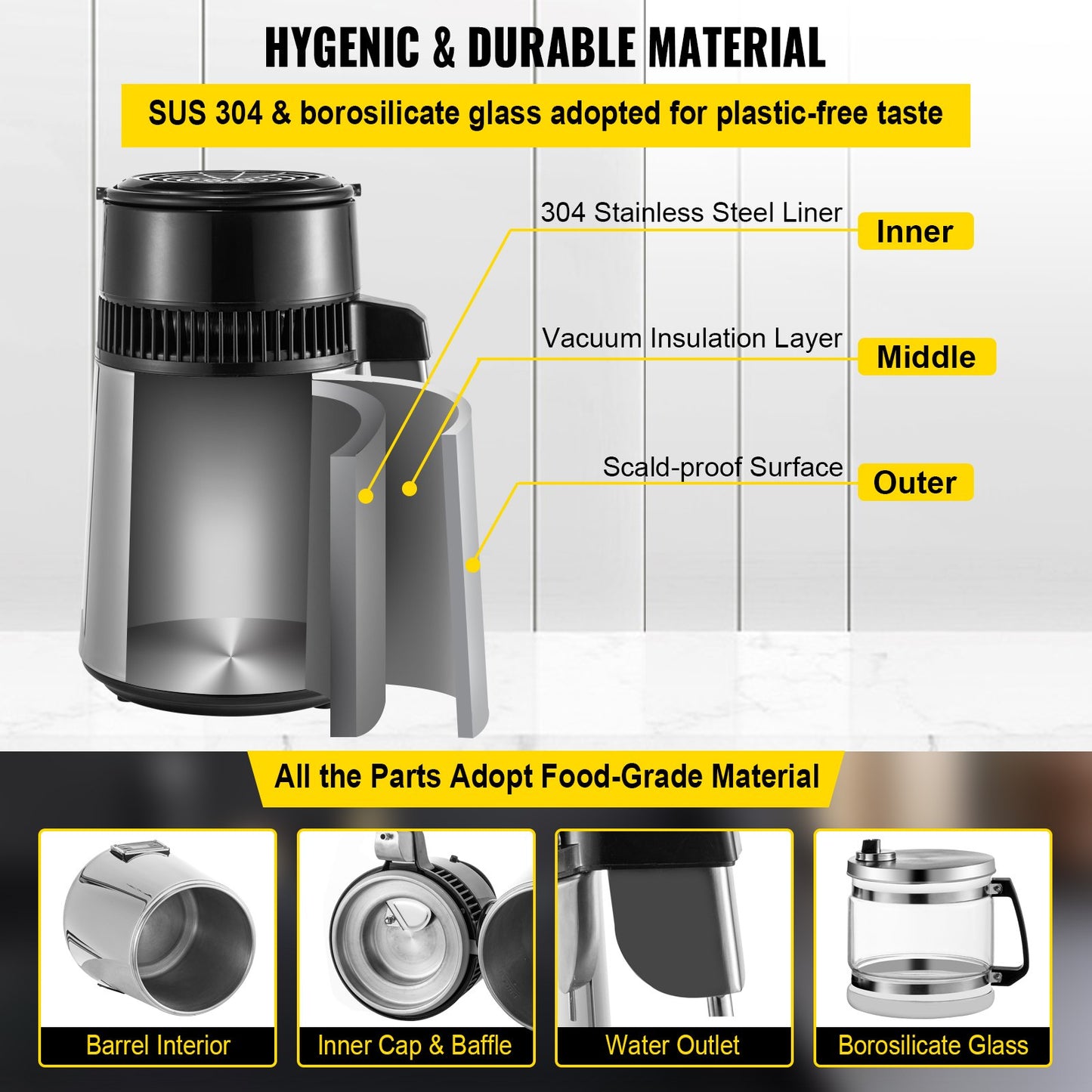 HYGENIC & DURABLE MATERIAL

SUS 304 & borosilicate glass adopted for plastic-free taste

304 Stainless Steel Liner
Inner

Vacuum Insulation Layer
Middle

Scald-proof Surface
Outer

All the Parts Adopt Food-Grade Material

Barrel Interior

Inner Cap & Baffle

Water Outlet

Borosilicate Glass