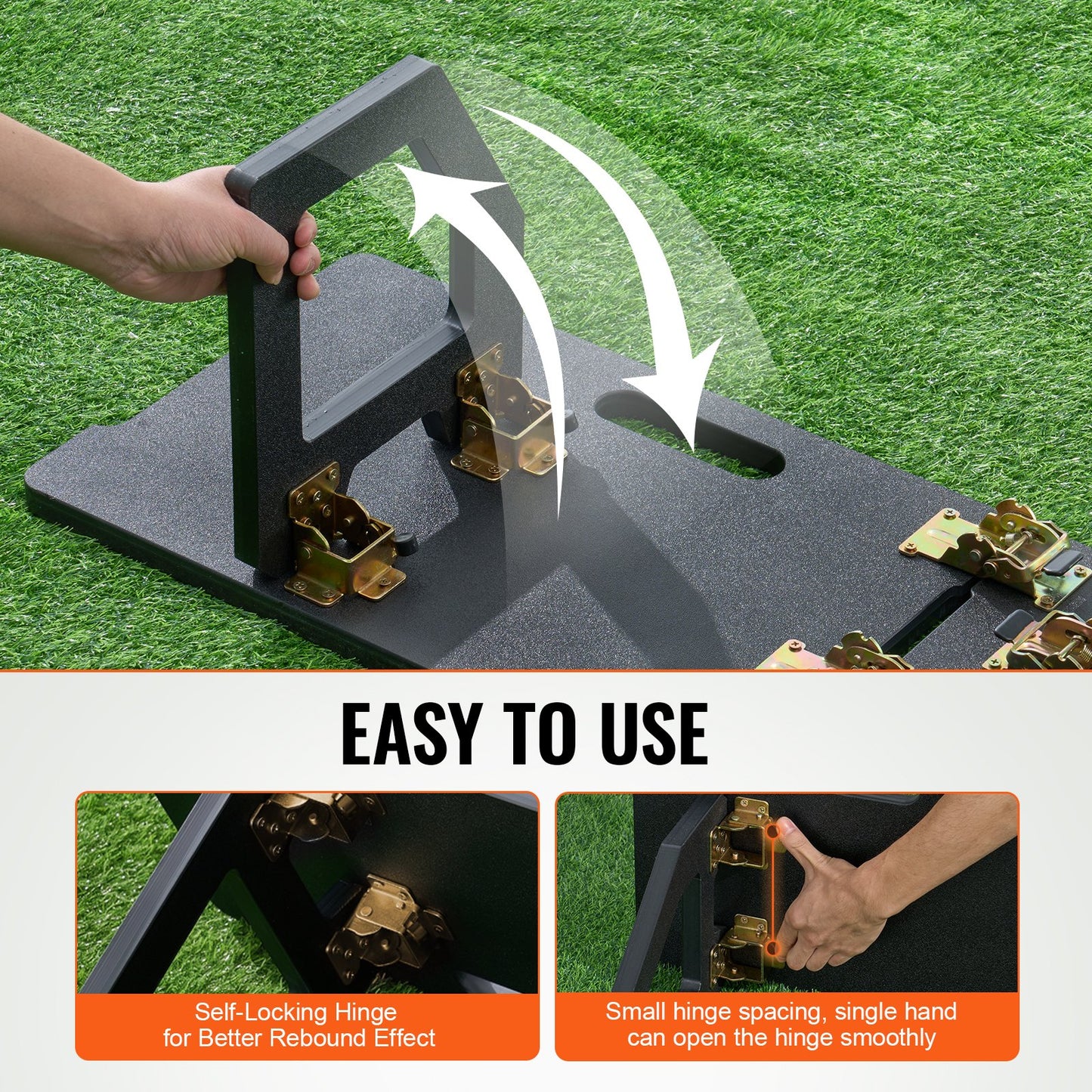 EASY TO USE

Self-Locking Hinge for Better Rebound Effect

Small hinge spacing, single hand can open the hinge smoothly