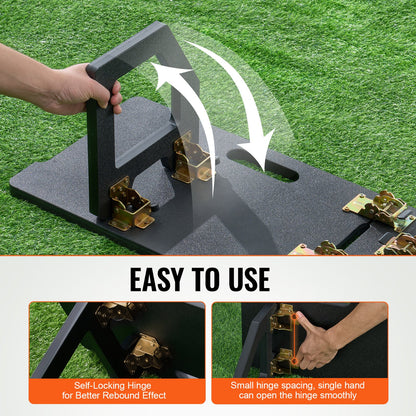 EASY TO USE

Self-Locking Hinge for Better Rebound Effect

Small hinge spacing, single hand can open the hinge smoothly