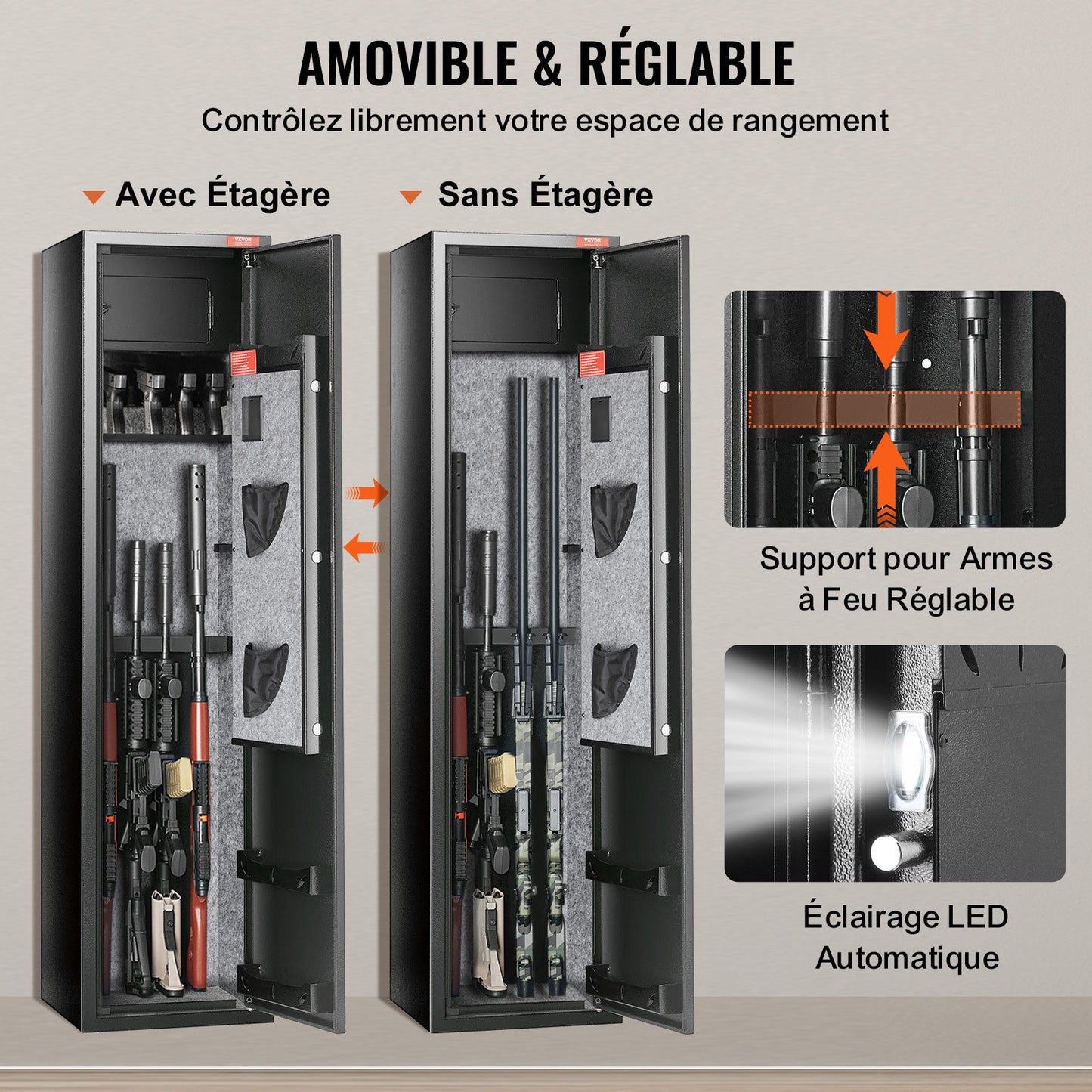 AMOVIBLE & RÉGLABLE
Contrôlez librement votre espace de rangement

Avec Étagère

Sans Étagère

VEVOR

VEVOR

Support pour Armes à Feu Réglable

Éclairage LED Automatique