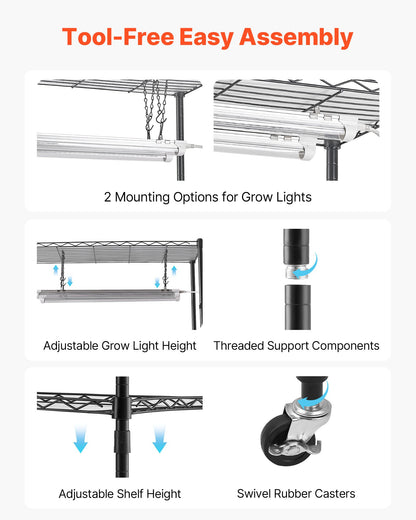 Tool-Free Easy Assembly

2 Mounting Options for Grow Lights

Adjustable Grow Light Height

Threaded Support Components

Adjustable Shelf Height

Swivel Rubber Casters