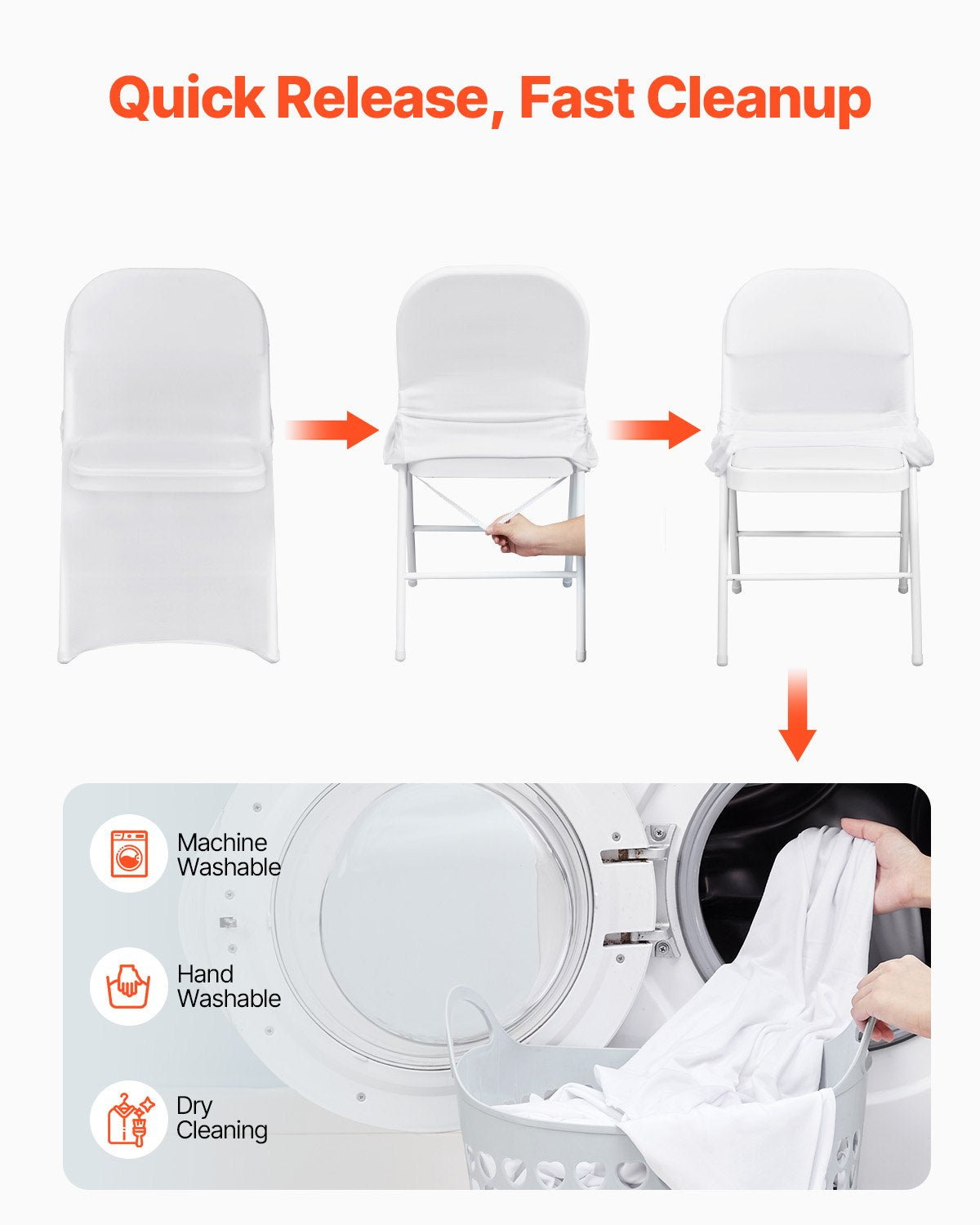 Quick Release, Fast Cleanup

Machine Washable

Hand Washable

Dry Cleaning